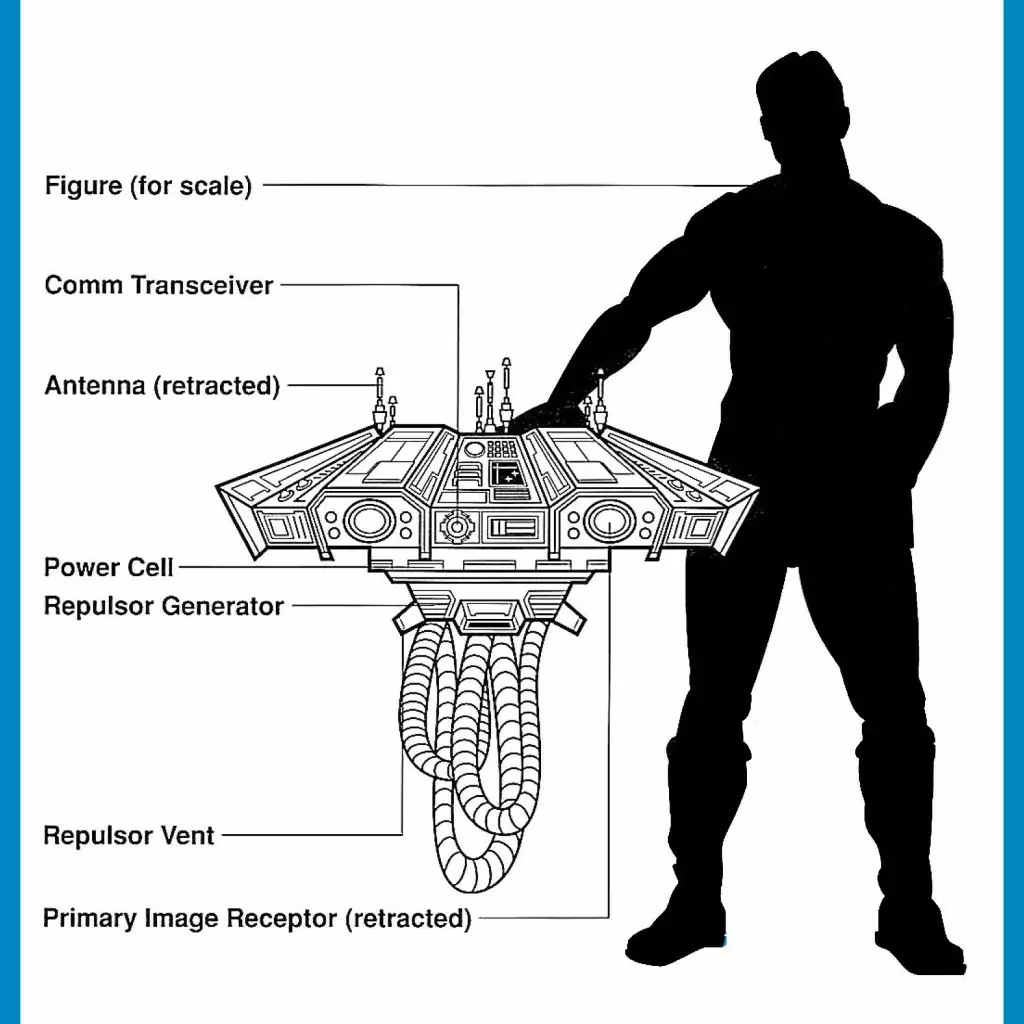 Figure (for scale)

Comm Transceiver

Antenna (retracted)

Power Cell

Repulsor Generator

Repulsor Vent

Primary Image Receptor (retracted)