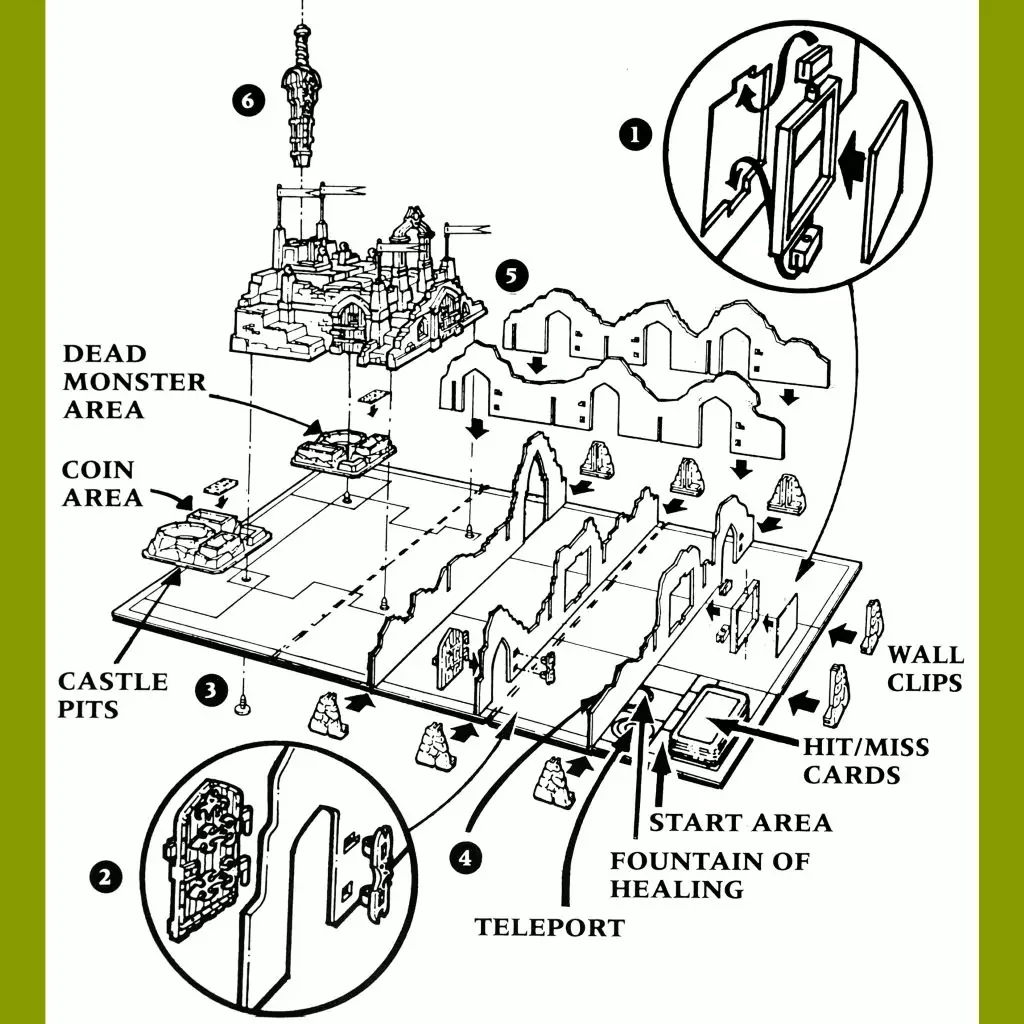 6

1

5

DEAD MONSTER AREA

COIN AREA

CASTLE PITS

3

WALL CLIPS

HIT/MISS CARDS

START AREA

FOUNTAIN OF HEALING

TELEPORT

4

2